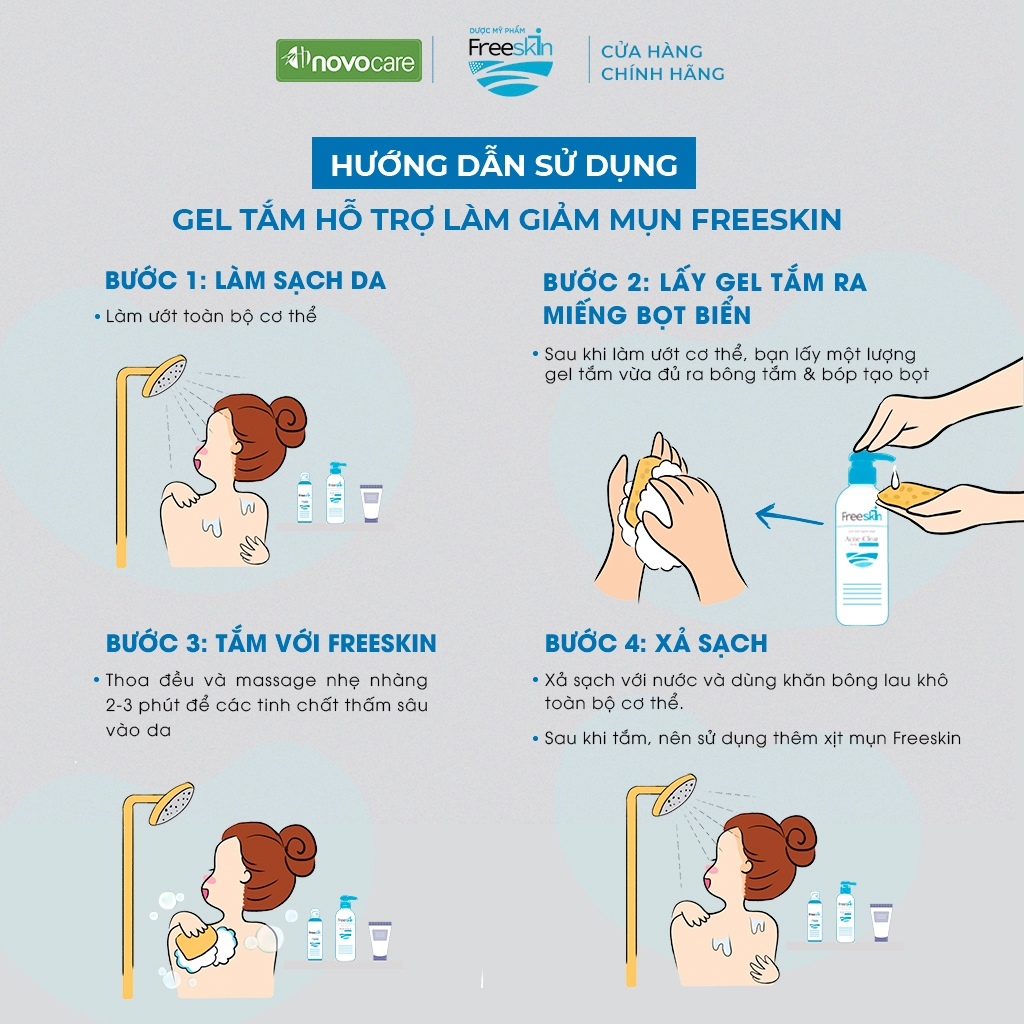 novocare

DƯỢC MỸ PHẨM Freeskin

CỬA HÀNG CHÍNH HÃNG

HƯỚNG DẪN SỬ DỤNG

GEL TẮM HỖ TRỢ LÀM GIẢM MỤN FREESKIN

BƯỚC 1: LÀM SẠCH DA

• Làm ướt toàn bộ cơ thể

BƯỚC 2: LẤY GEL TẮM RA MIẾNG BỌT BIỂN

• Sau khi làm ướt cơ thể, bạn lấy một lượng gel tắm vừa đủ ra bông tắm & bóp tạo bọt

Freeskin

Acne Clear

BƯỚC 3: TẮM VỚI FREESKIN

• Thoa đều và massage nhẹ nhàng 2-3 phút để các tinh chất thấm sâu vào da

BƯỚC 4: XẢ SẠCH

• Xả sạch với nước và dùng khăn bông lau khô toàn bộ cơ thể.

• Sau khi tắm, nên sử dụng thêm xịt mụn Freeskin